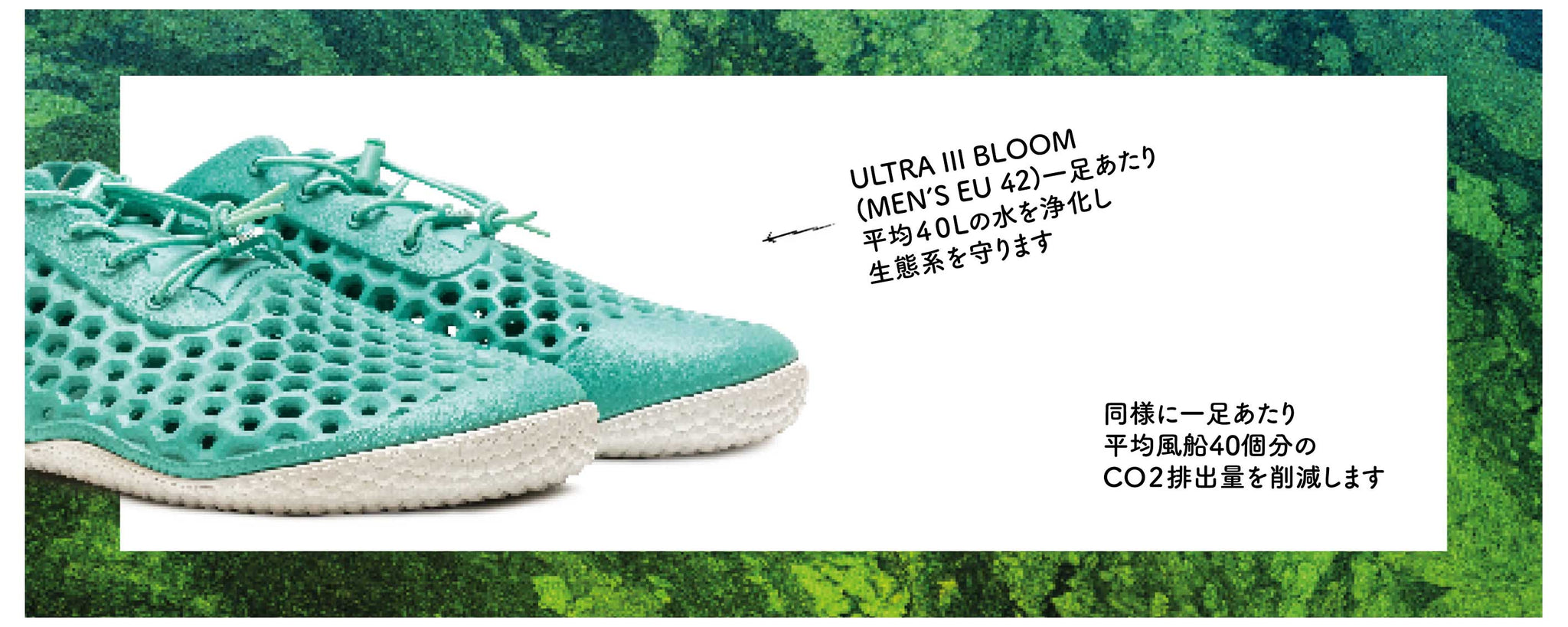 ULTRA III BLOOM
(MEN'S EU 42)一足あたり
平均40Lの水を浄化し
生態系を守ります

同様に一足あたり
平均風船40個分の
CO2排出量を削減します